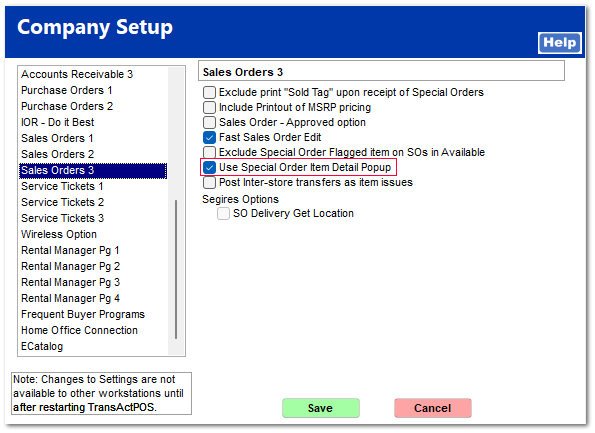 Company Setup

Help

Accounts Receivable 3
Purchase Orders 1
Purchase Orders 2
IOR - Do it Best
Sales Orders 1
Sales Orders 2
Sales Orders 3
Service Tickets 1
Service Tickets 2
Service Tickets 3
Wireless Option
Rental Manager Pg 1
Rental Manager Pg 2
Rental Manager Pg 3
Rental Manager Pg 4
Frequent Buyer Programs
Home Office Connection
ECatalog

Note: Changes to Settings are not available to other workstations until after restarting TransActPOS.

Sales Orders 3

Exclude print "Sold Tag" upon receipt of Special Orders
Include Printout of MSRP pricing
Sales Order - Approved option
Fast Sales Order Edit
Exclude Special Order Flagged item on SOs in Available
Use Special Order Item Detail Popup
Post Inter-store transfers as item issues
Segires Options
SO Delivery Get Location

Save
Cancel